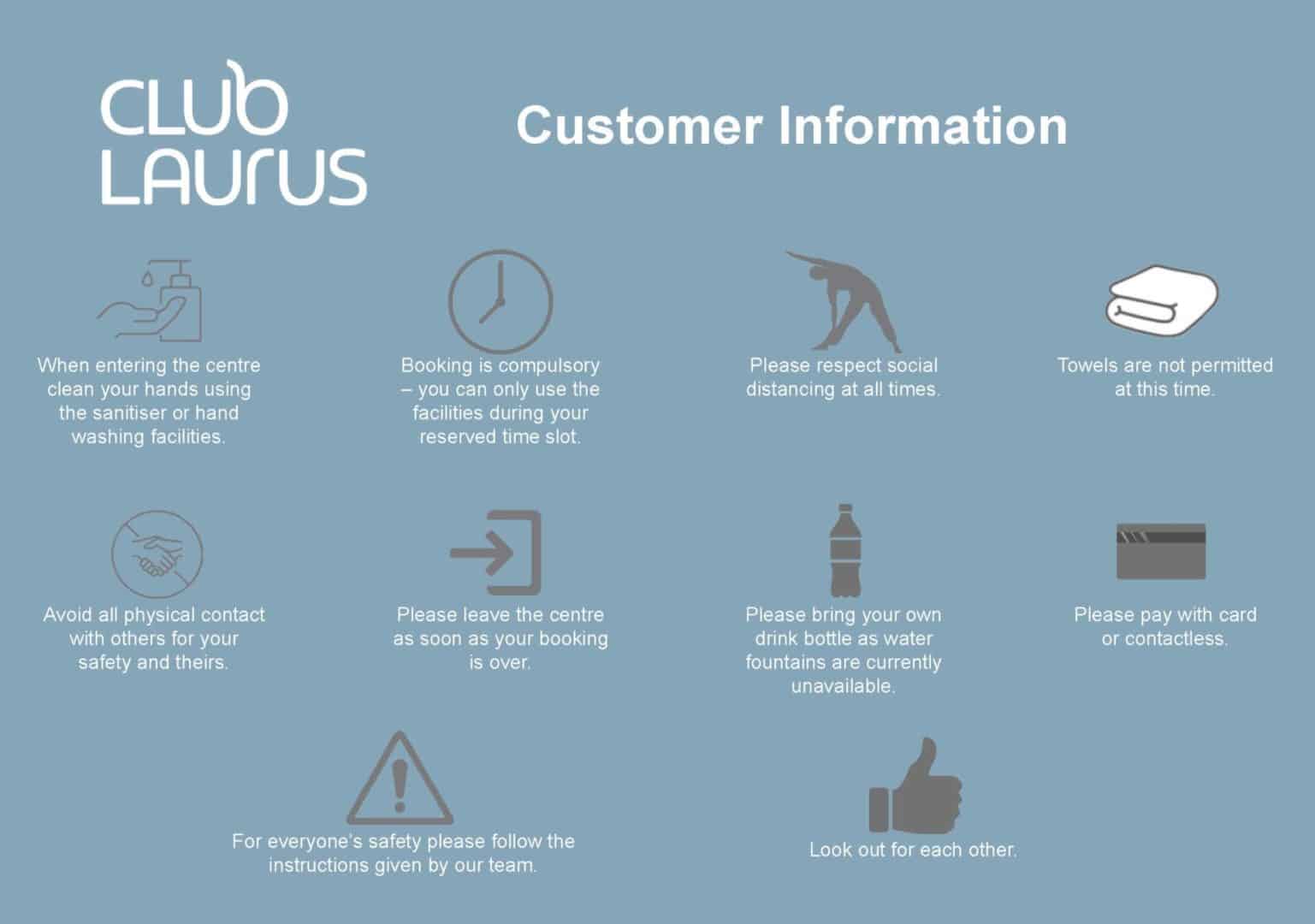 CLUB LAURUS

Customer Information

When entering the centre clean your hands using the sanitiser or hand washing facilities.

Booking is compulsory – you can only use the facilities during your reserved time slot.

Please respect social distancing at all times.

Towels are not permitted at this time.

Avoid all physical contact with others for your safety and theirs.

Please leave the centre as soon as your booking is over.

Please bring your own drink bottle as water fountains are currently unavailable.

Please pay with card or contactless.

For everyone's safety please follow the instructions given by our team.

Look out for each other.